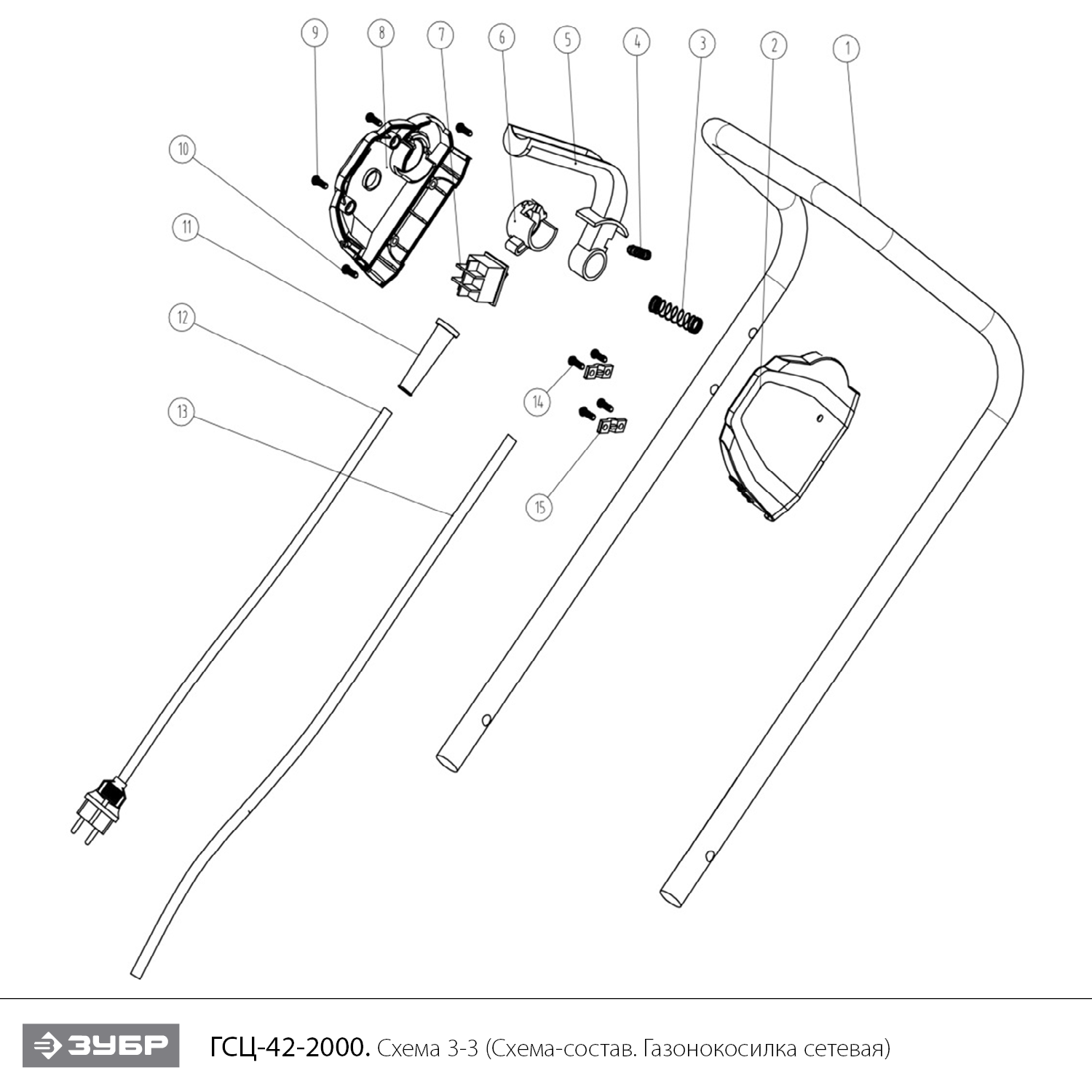 9 8 7 6 5 4 3 2 1

10

11

12

13

14

15

ЗУБР

ГСЦ-42-2000. Схема 3-3 (Схема-состав. Газонокосилка сетевая)